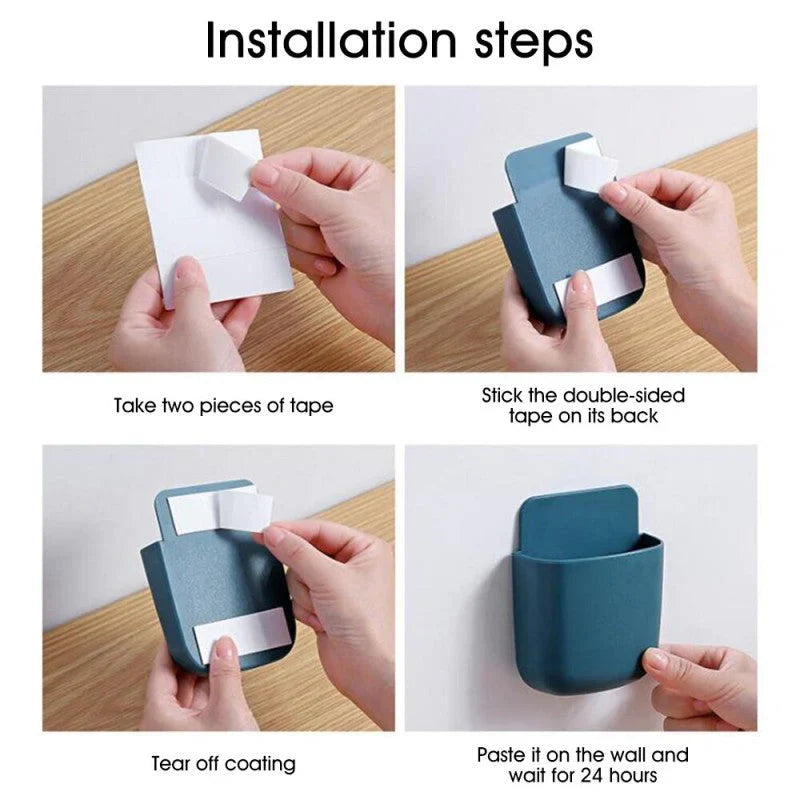 Installation steps

Take two pieces of tape

Stick the double-sided tape on its back

Tear off coating

Paste it on the wall and wait for 24 hours