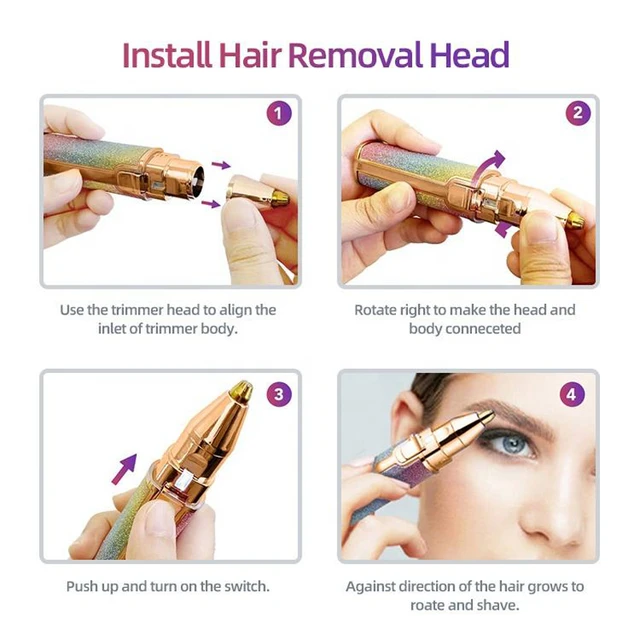 Install Hair Removal Head

1

Use the trimmer head to align the inlet of trimmer body.

2

Rotate right to make the head and body conneceted

3

Push up and turn on the switch.

4

Against direction of the hair grows to roate and shave.